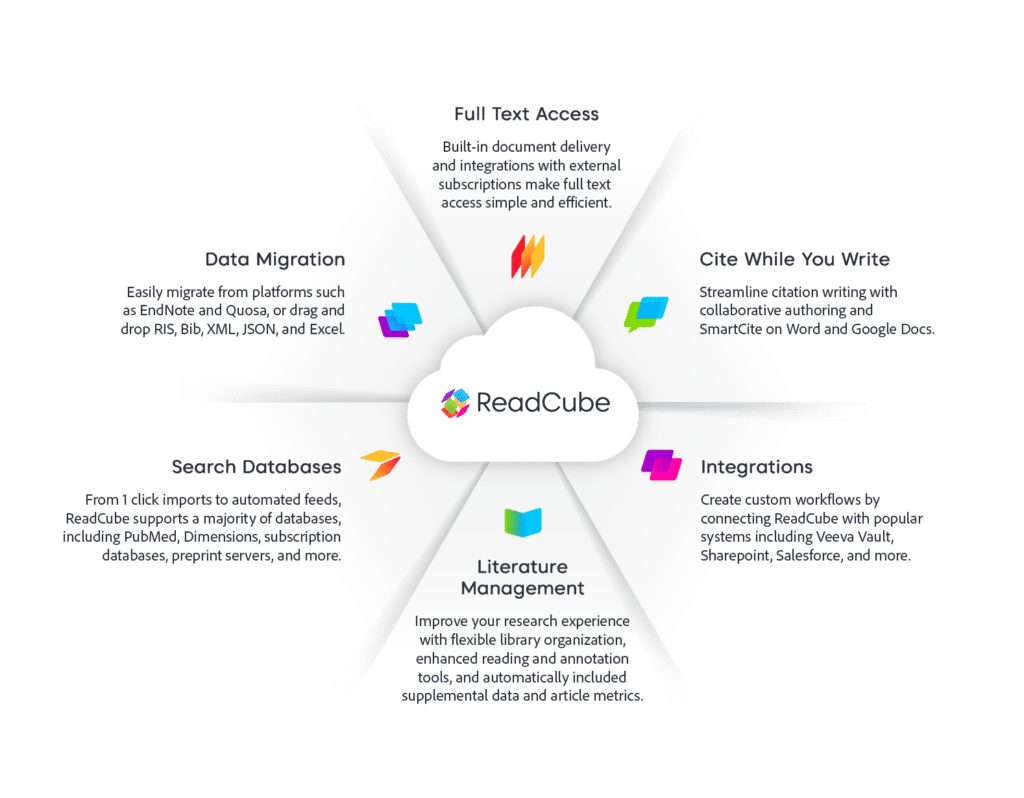 Full Text Access

Built-in document delivery and integrations with external subscriptions make full text access simple and efficient.

Data Migration

Easily migrate from platforms such as EndNote and Quosa, or drag and drop RIS, Bib, XML, JSON, and Excel.

Cite While You Write

Streamline citation writing with collaborative authoring and SmartCite on Word and Google Docs.

ReadCube

Search Databases

From 1 click imports to automated feeds, ReadCube supports a majority of databases, including PubMed, Dimensions, subscription databases, preprint servers, and more.

Integrations

Create custom workflows by connecting ReadCube with popular systems including Veeva Vault, Sharepoint, Salesforce, and more.

Literature Management

Improve your research experience with flexible library organization, enhanced reading and annotation tools, and automatically included supplemental data and article metrics.